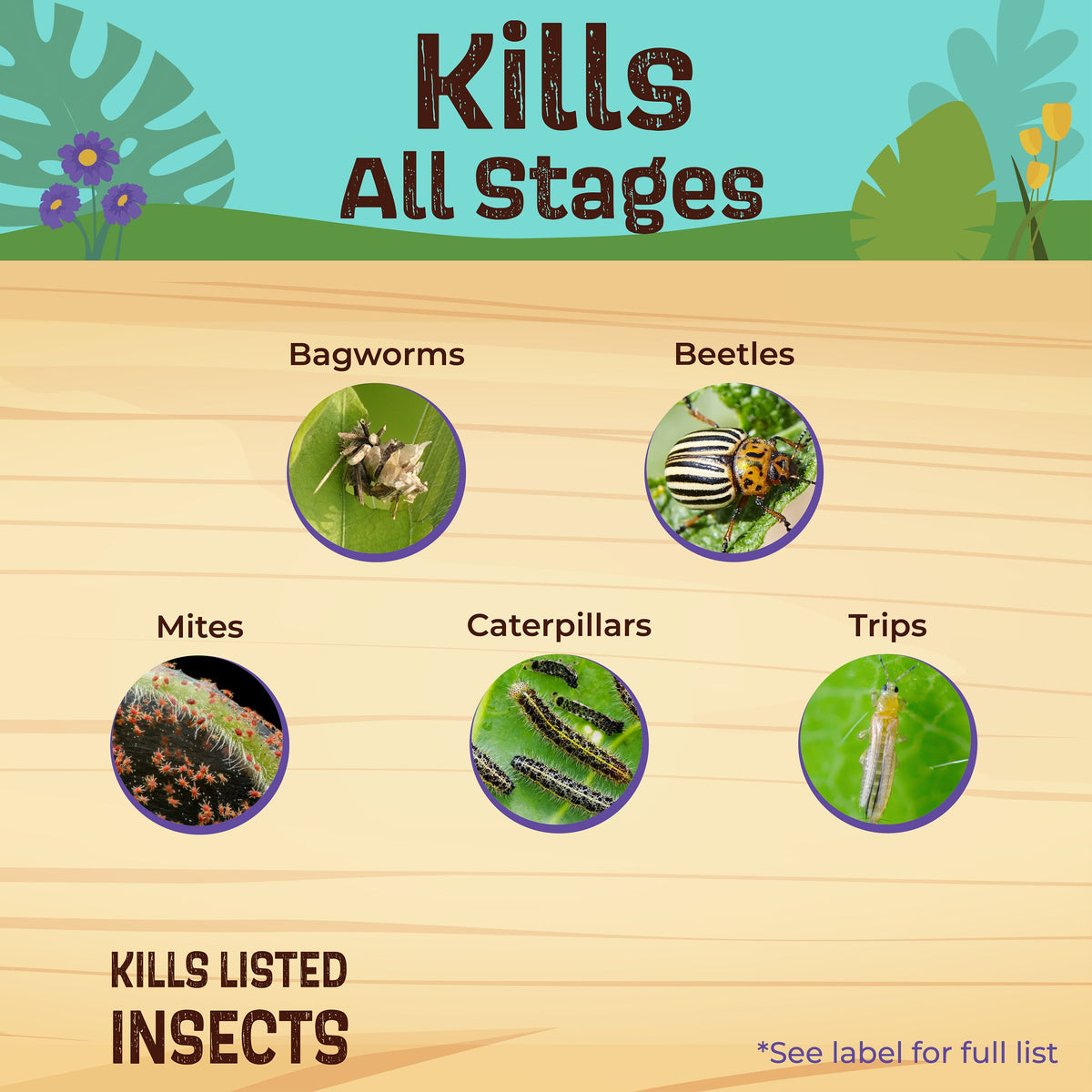 Kills
All Stages

Bagworms

Beetles

Mites

Caterpillars

Trips

KILLS LISTED
INSECTS

*See label for full list