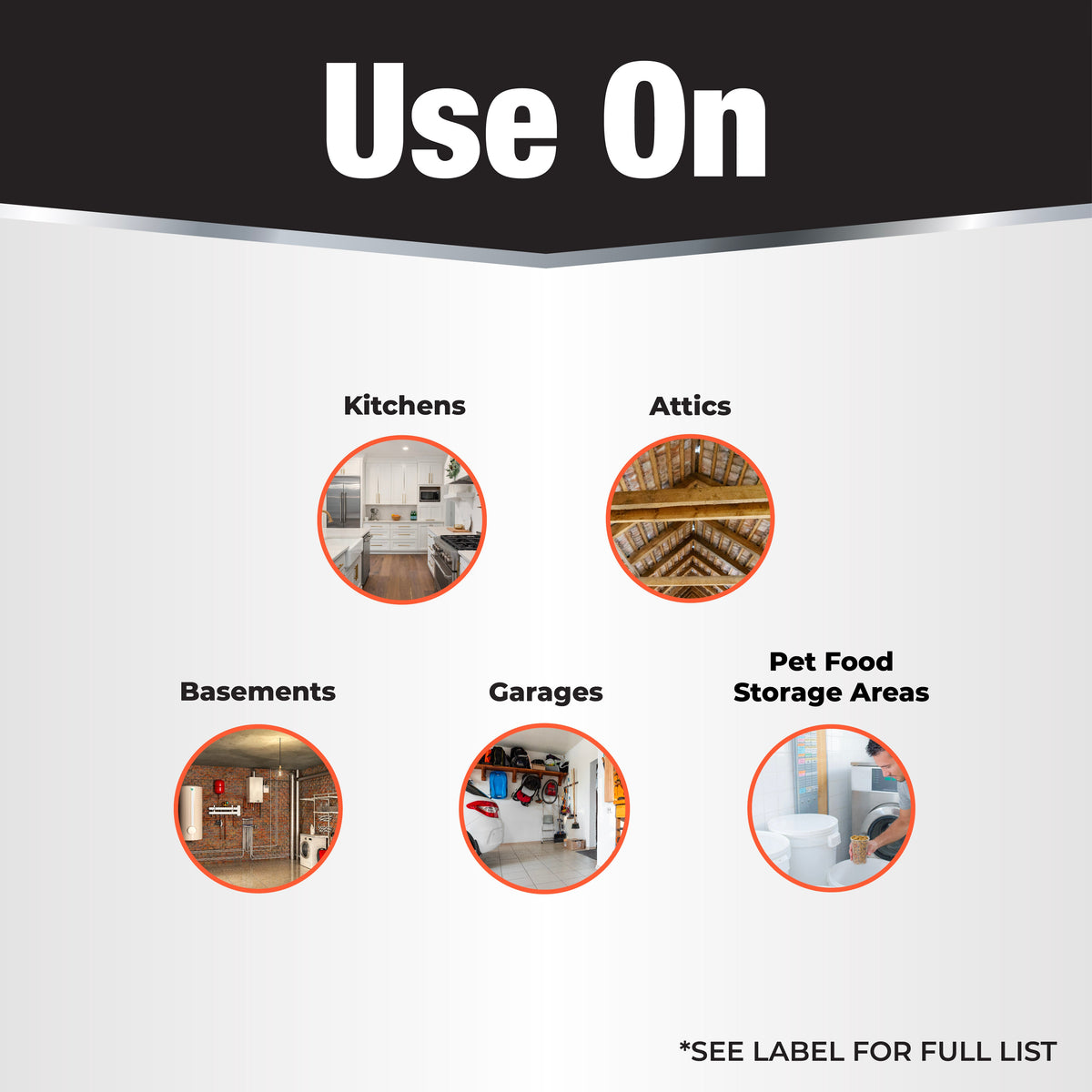 Use On

Kitchens

Attics

Basements

Garages

Pet Food
Storage Areas

*SEE LABEL FOR FULL LIST