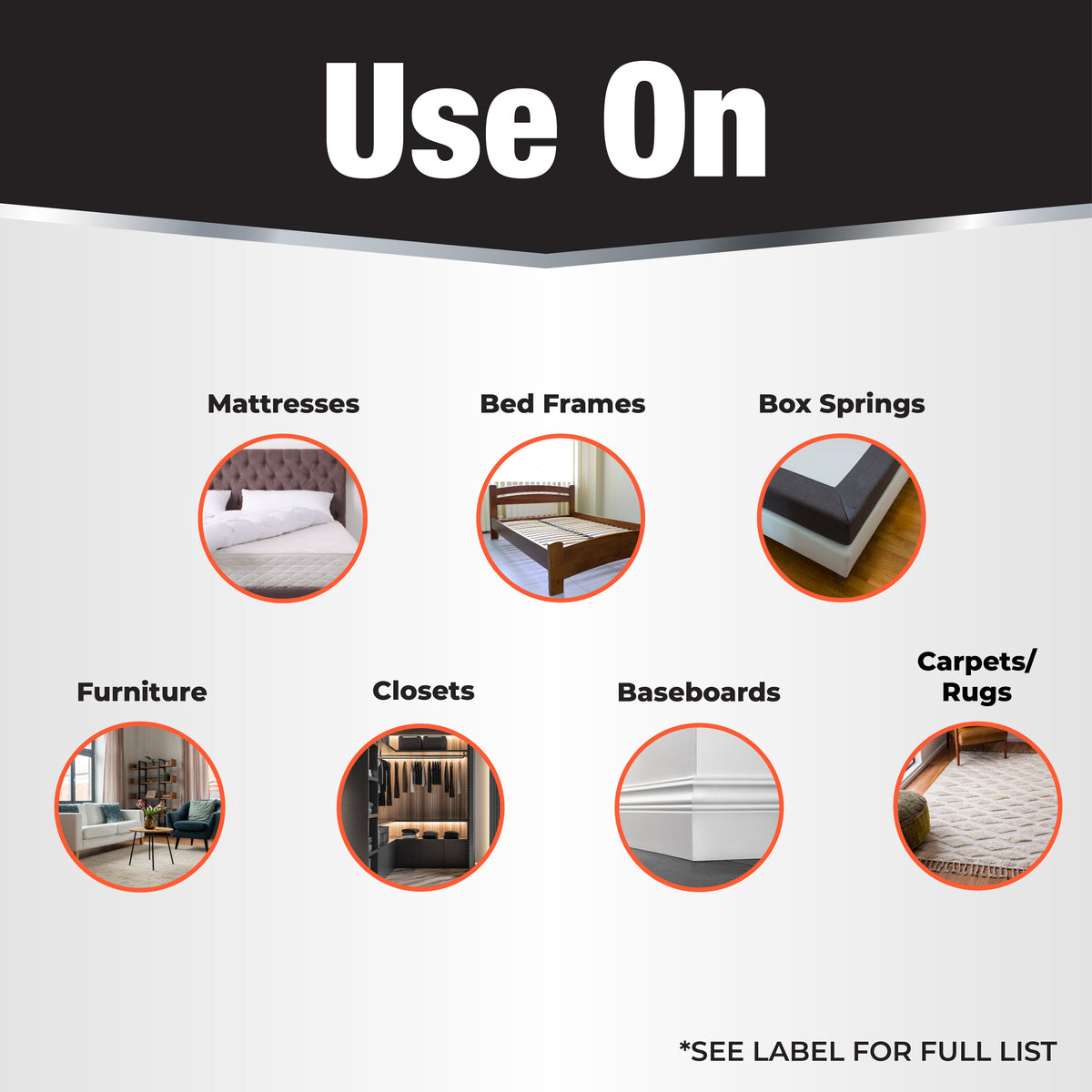 Use On

Mattresses

Bed Frames

Box Springs

Furniture

Closets

Baseboards

Carpets/
Rugs

*SEE LABEL FOR FULL LIST