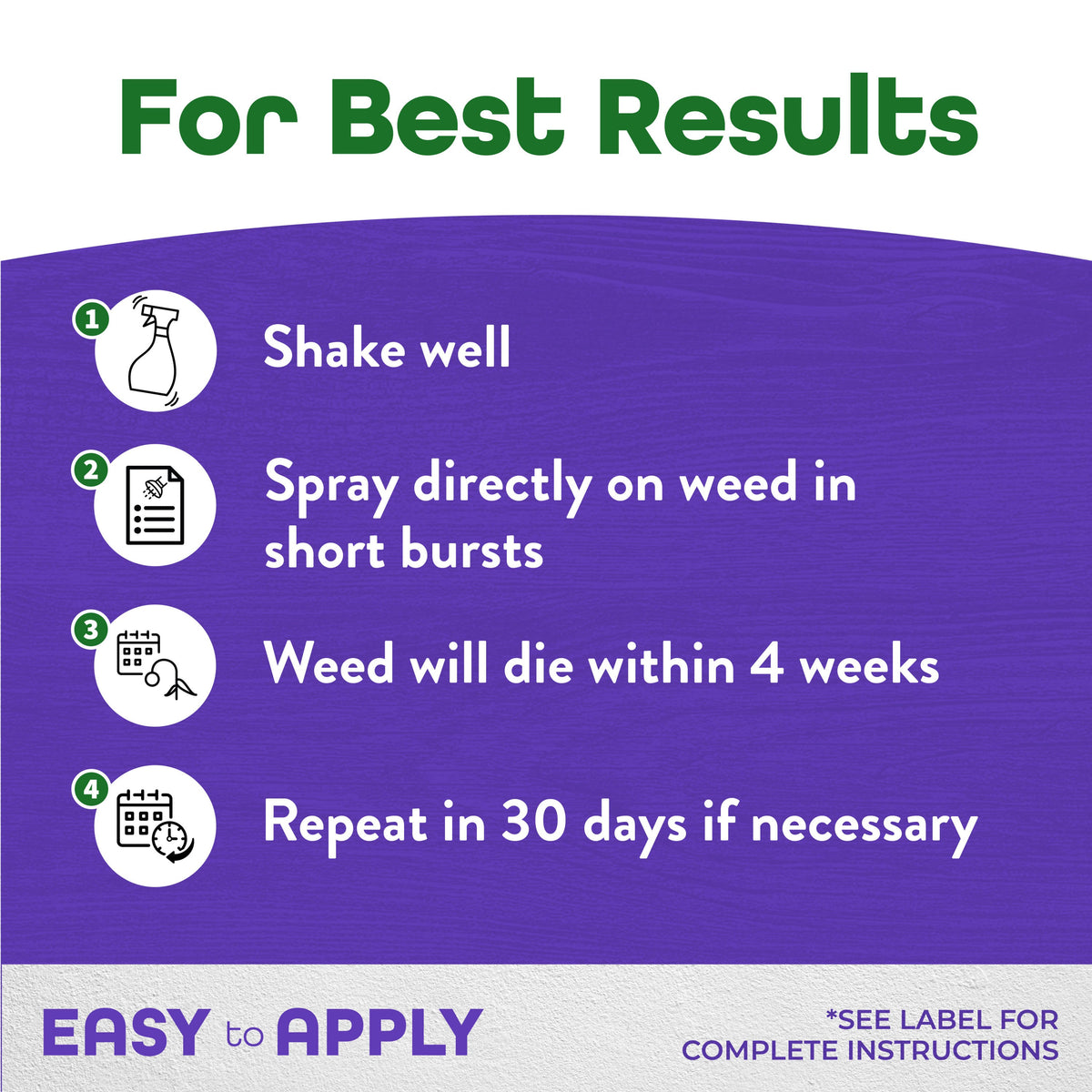 For Best Results

1 Shake well

2 Spray directly on weed in short bursts

3 Weed will die within 4 weeks

4 Repeat in 30 days if necessary

EASY to APPLY

*SEE LABEL FOR COMPLETE INSTRUCTIONS