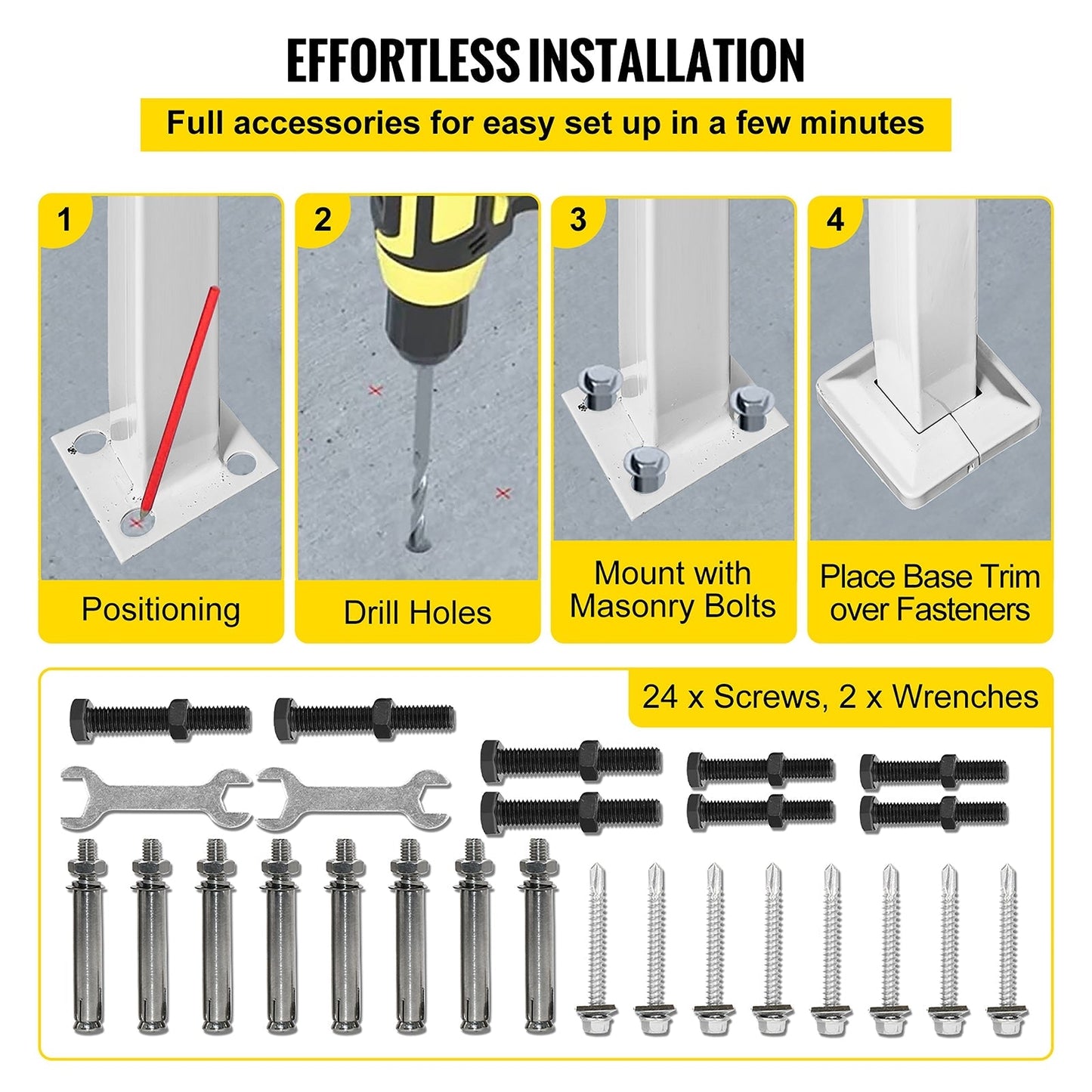 EFFORTLESS INSTALLATION

Full accessories for easy set up in a few minutes

1

Positioning

2

Drill Holes

3

Mount with Masonry Bolts

4

Place Base Trim over Fasteners

24 x Screws, 2 x Wrenches