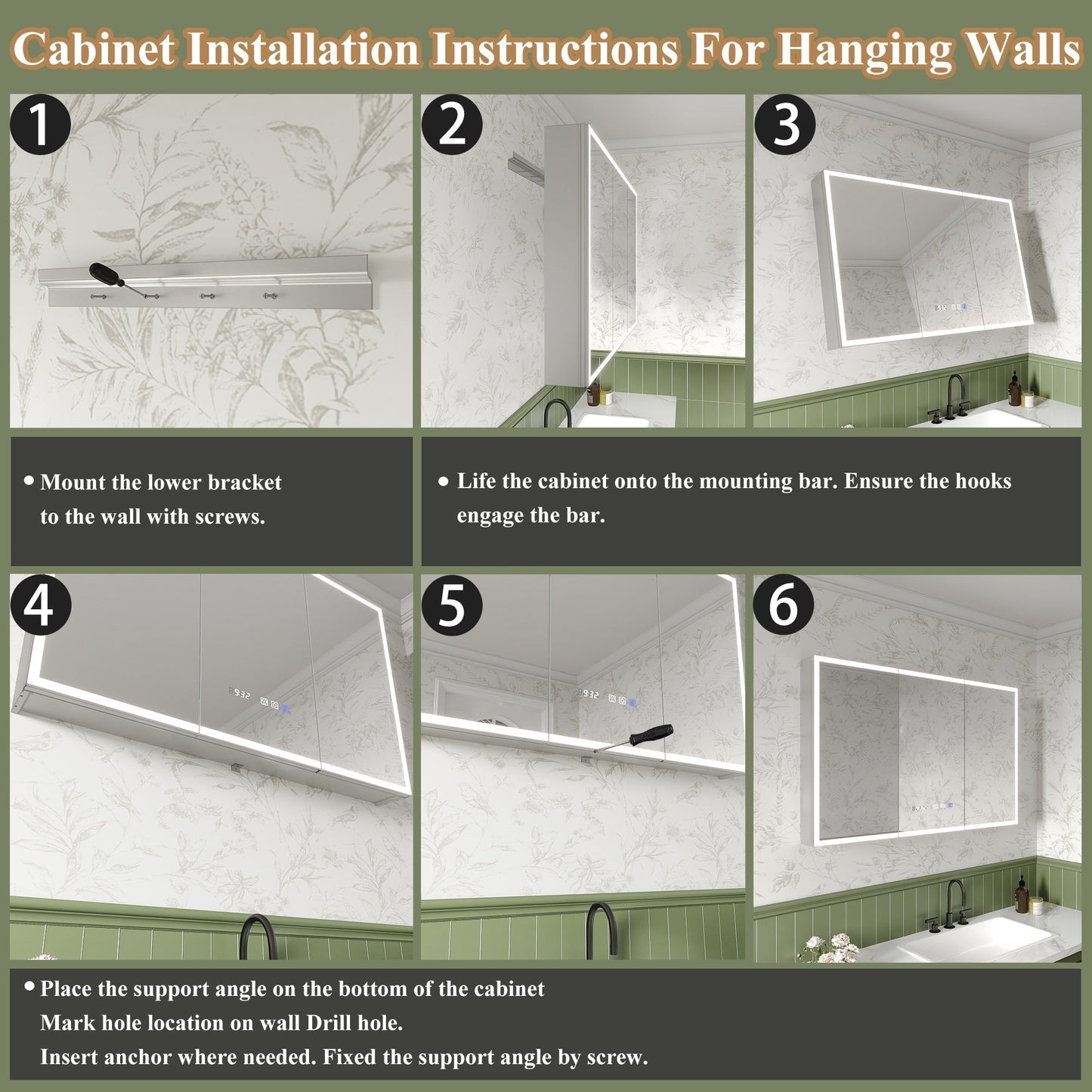 Cabinet Installation Instructions For Hanging Walls

1

2

3

• Mount the lower bracket to the wall with screws.

• Life the cabinet onto the mounting bar. Ensure the hooks engage the bar.

4

5

6

• Place the support angle on the bottom of the cabinet
Mark hole location on wall Drill hole.
Insert anchor where needed. Fixed the support angle by screw.