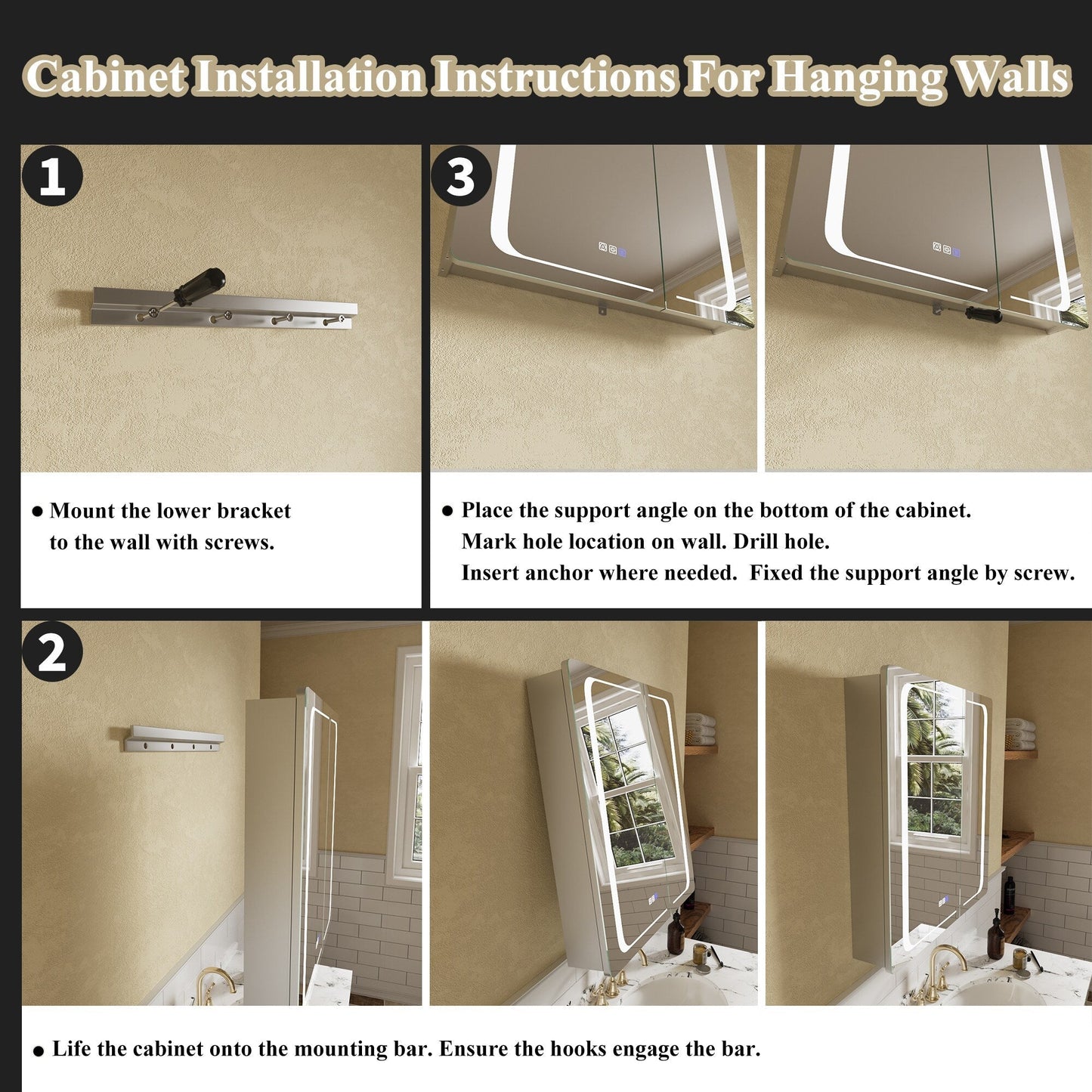 Cabinet Installation Instructions For Hanging Walls

1

• Mount the lower bracket to the wall with screws.

3

• Place the support angle on the bottom of the cabinet.
Mark hole location on wall. Drill hole.
Insert anchor where needed. Fixed the support angle by screw.

2

• Life the cabinet onto the mounting bar. Ensure the hooks engage the bar.