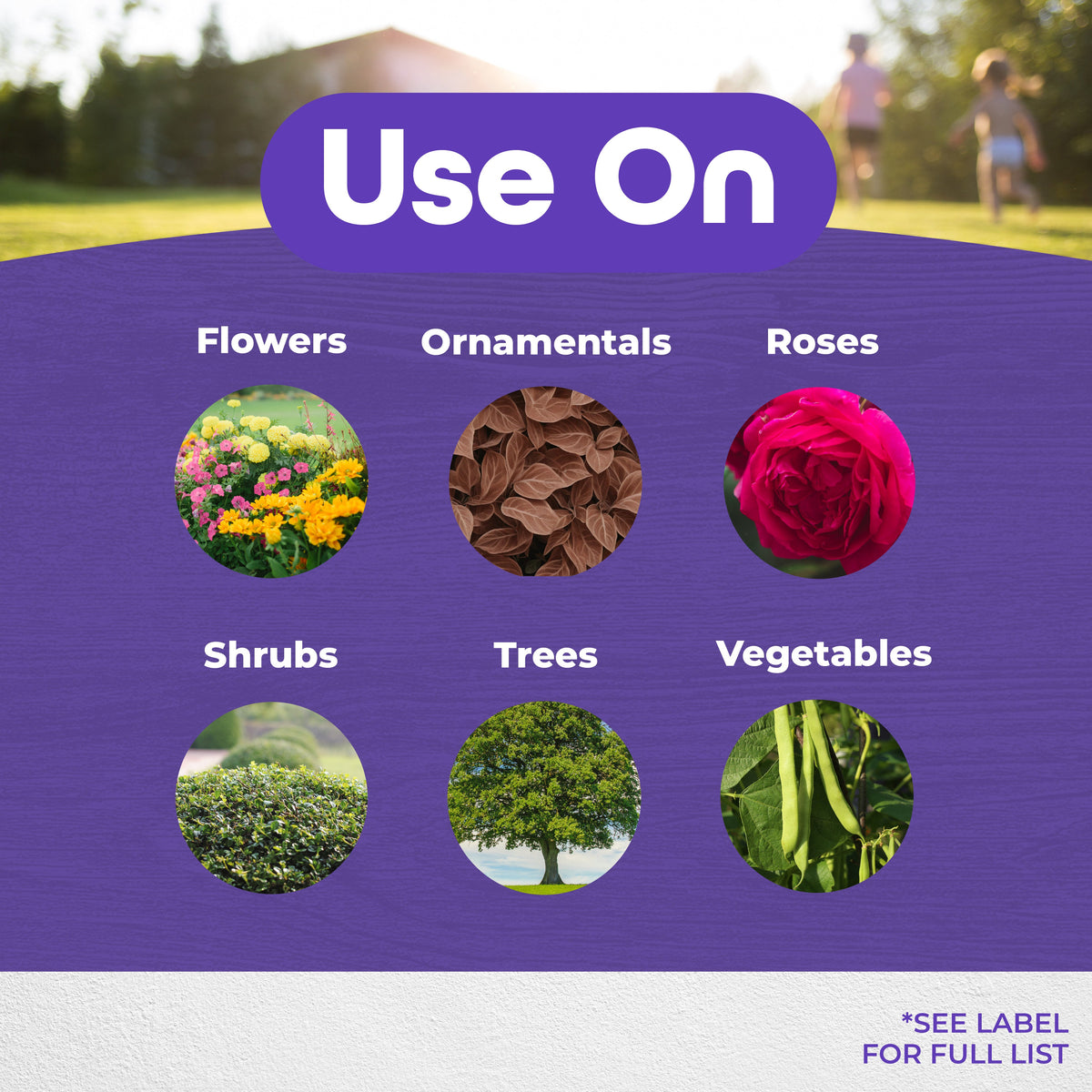 Use On

Flowers

Ornamentals

Roses

Shrubs

Trees

Vegetables

*SEE LABEL
FOR FULL LIST