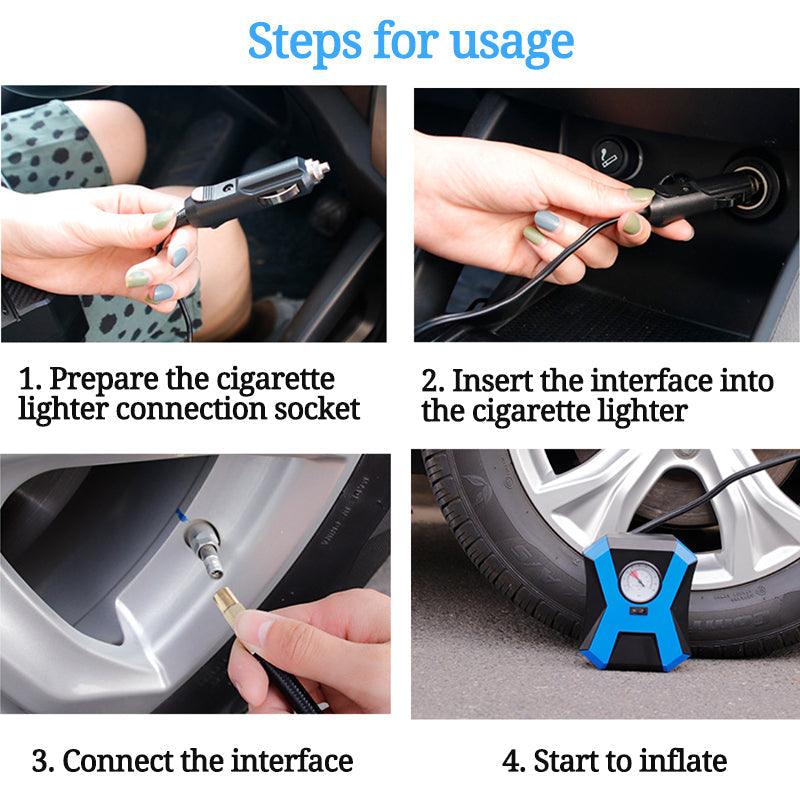 Steps for usage

1. Prepare the cigarette lighter connection socket

2. Insert the interface into the cigarette lighter

3. Connect the interface

4. Start to inflate